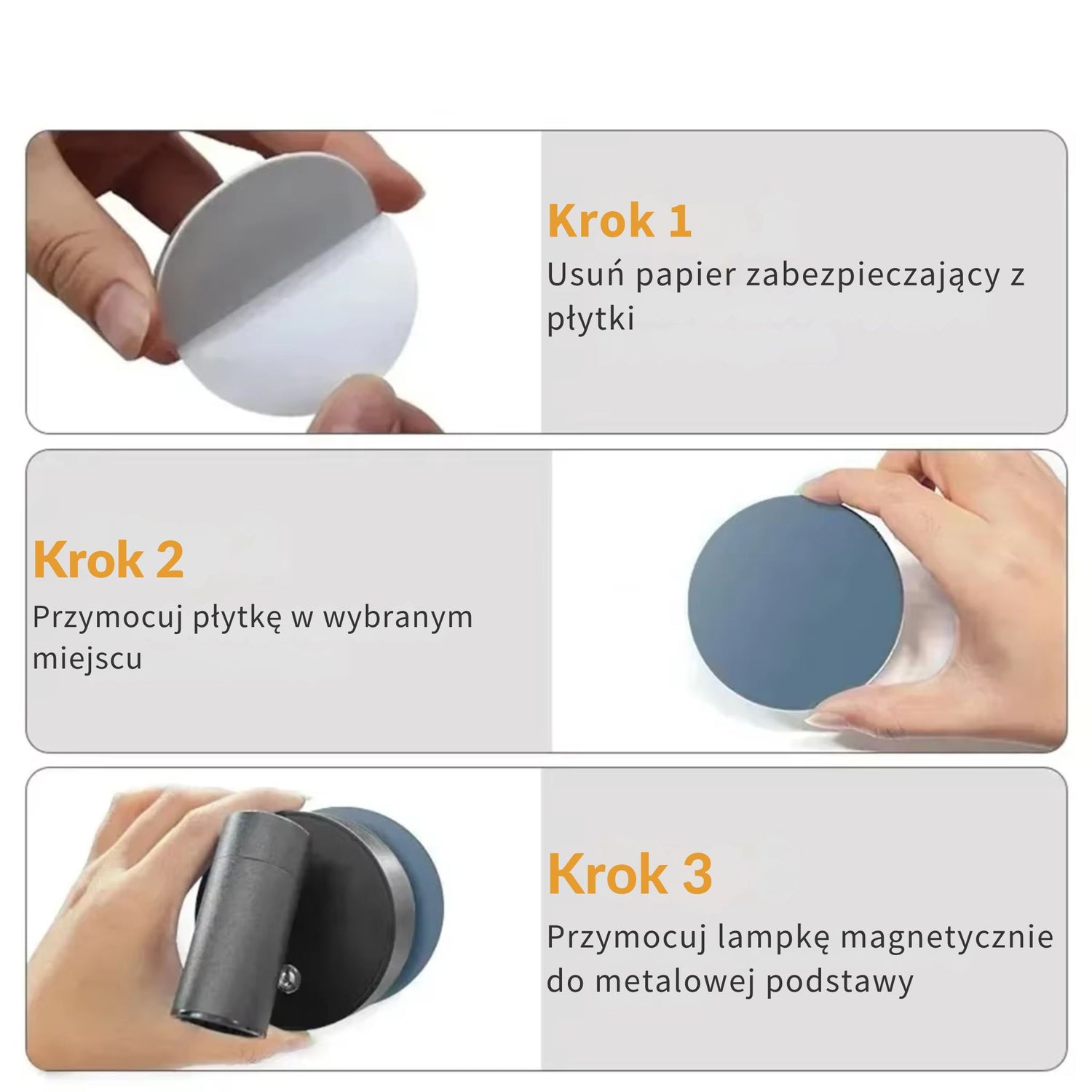 Krok 1
Usuń papier zabezpieczający z płytki

Krok 2
Przymocuj płytkę w wybranym miejscu

Krok 3
Przymocuj lampkę magnetycznie do metalowej podstawy